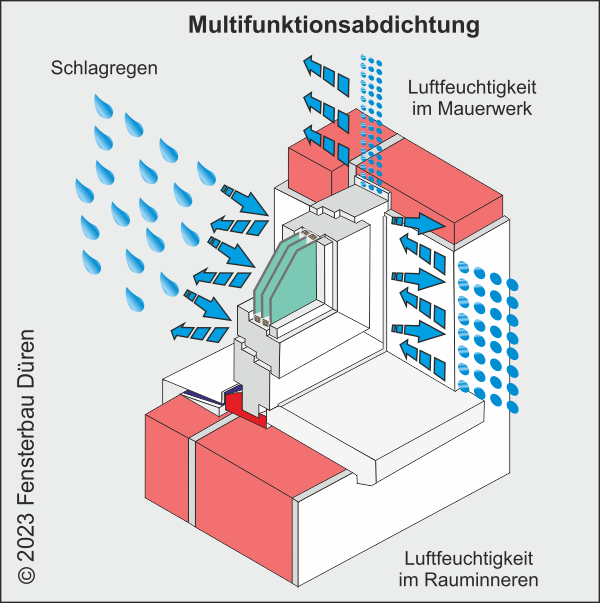 Multifunktionsabdichtung

Schlagregen

Luftfeuchtigkeit im Mauerwerk

Luftfeuchtigkeit im Rauminneren

© 2023 Fensterbau Düren